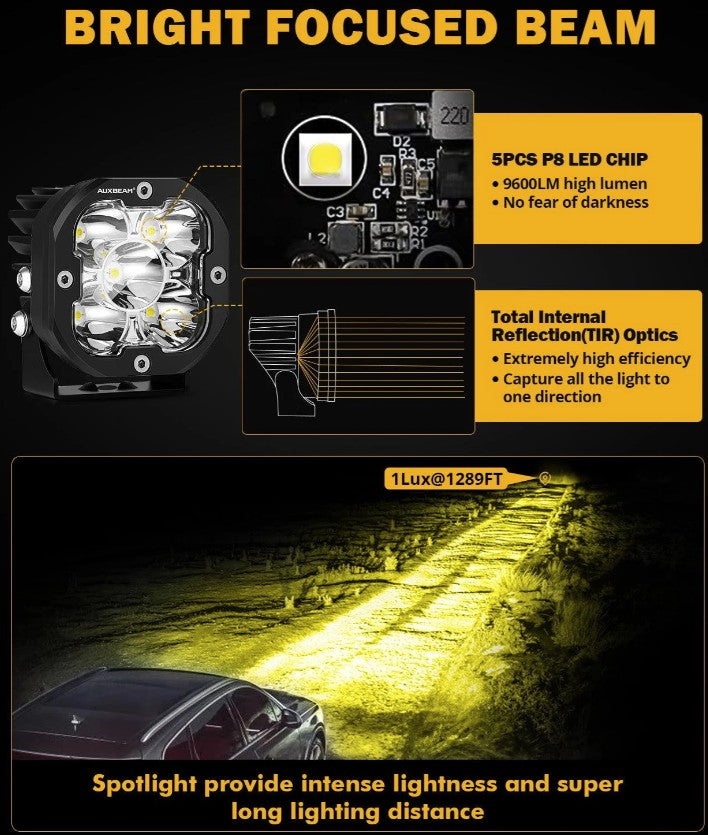 BRIGHT FOCUSED BEAM

AUXBEAM

220
D2
R3
C5
C4
C3
L2
R2
R1

5PCS P8 LED CHIP
• 9600LM high lumen
• No fear of darkness

Total Internal Reflection(TIR) Optics
• Extremely high efficiency
• Capture all the light to one direction

1Lux@1289FT

Spotlight provide intense lightness and super long lighting distance